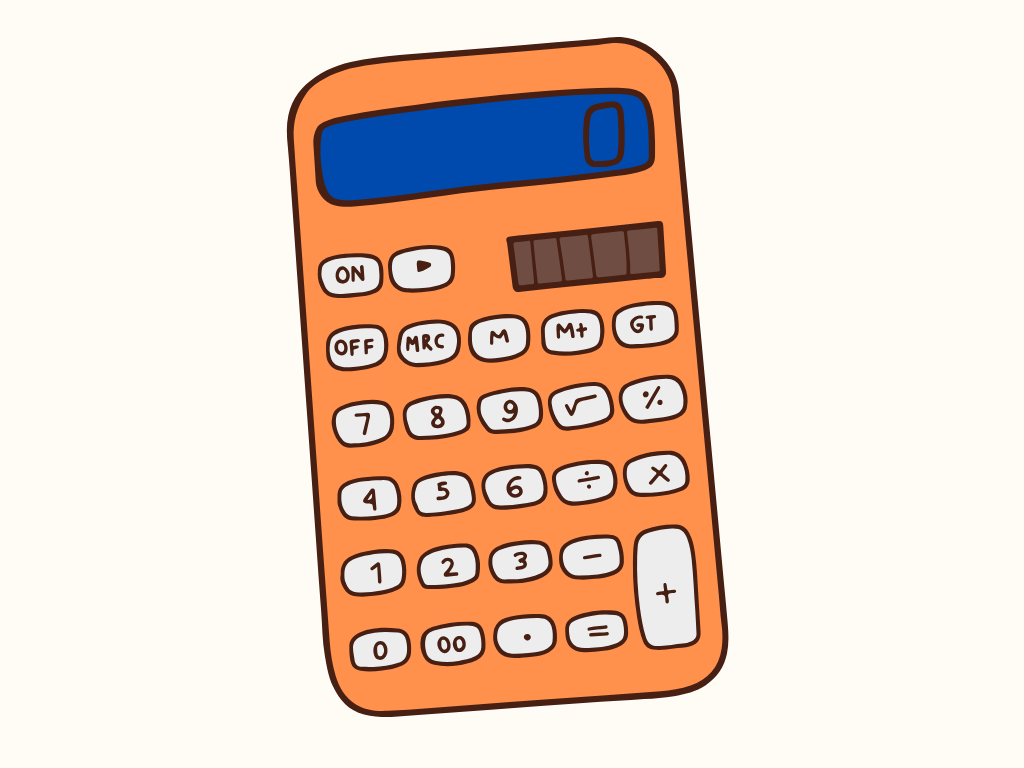 0

ON ▶

OFF MRC M M+ GT

7 8 9 √ %

4 5 6 ÷ ×

1 2 3 − +

0 00 . =